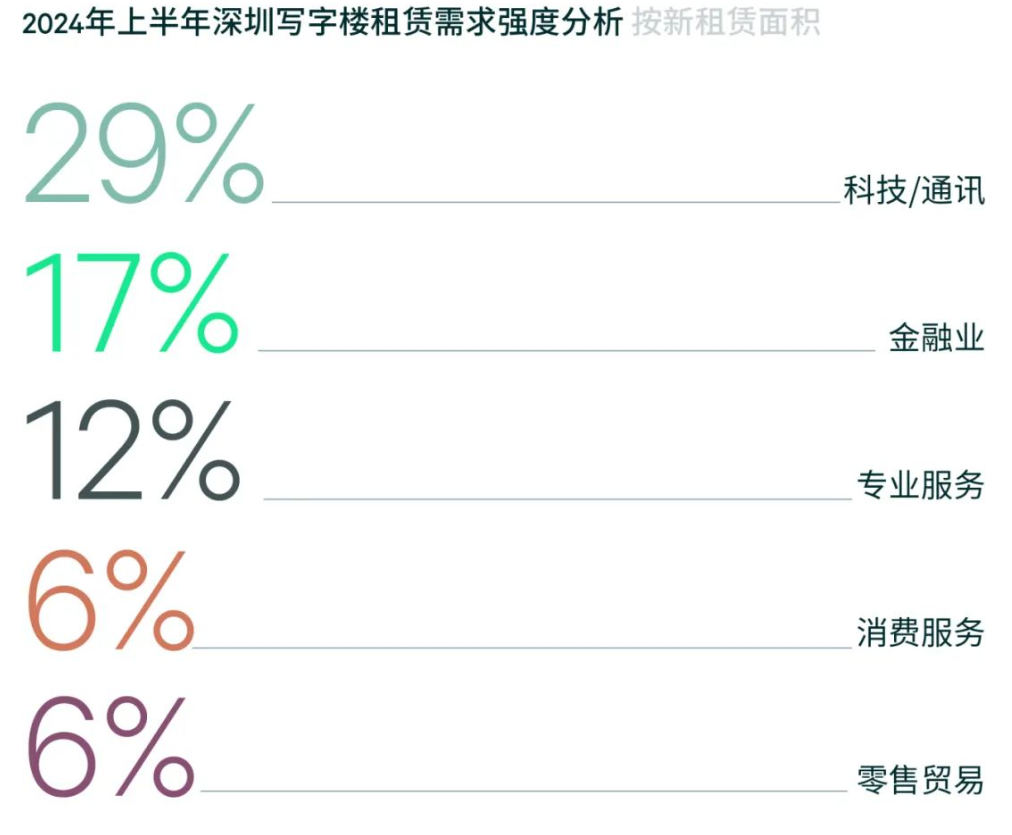 2024年上半年深圳写字楼租赁需求强度分析 按新租赁面积

29% 科技/通讯

17% 金融业

12% 专业服务

6% 消费服务

6% 零售贸易